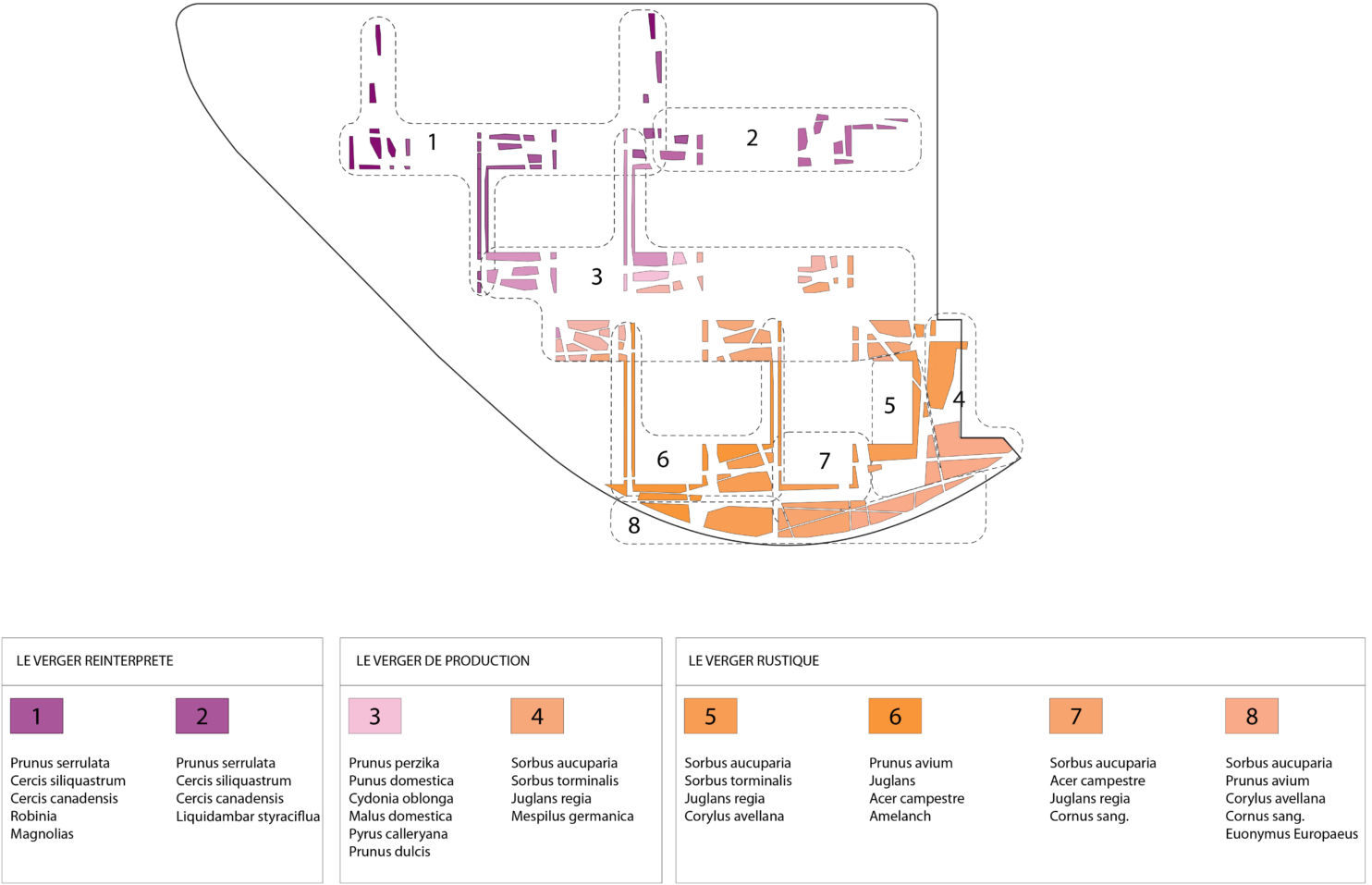 1
2
3
5
4
6
7
8

LE VERGER REINTERPRETE

1

Prunus serrulata
Cercis siliquastrum
Cercis canadensis
Robinia
Magnolias

2

Prunus serrulata
Cercis siliquastrum
Cercis canadensis
Liquidambar styraciflua

LE VERGER DE PRODUCTION

3

Prunus perzika
Punus domestica
Cydonia oblonga
Malus domestica
Pyrus calleryana
Prunus dulcis

4

Sorbus aucuparia
Sorbus torminalis
Juglans regia
Mespilus germanica

LE VERGER RUSTIQUE

5

Sorbus aucuparia
Sorbus torminalis
Juglans regia
Corylus avellana

6

Prunus avium
Juglans
Acer campestre
Amelanch

7

Sorbus aucuparia
Acer campestre
Juglans regia
Cornus sang.

8

Sorbus aucuparia
Prunus avium
Corylus avellana
Cornus sang.
Euonymus Europaeus